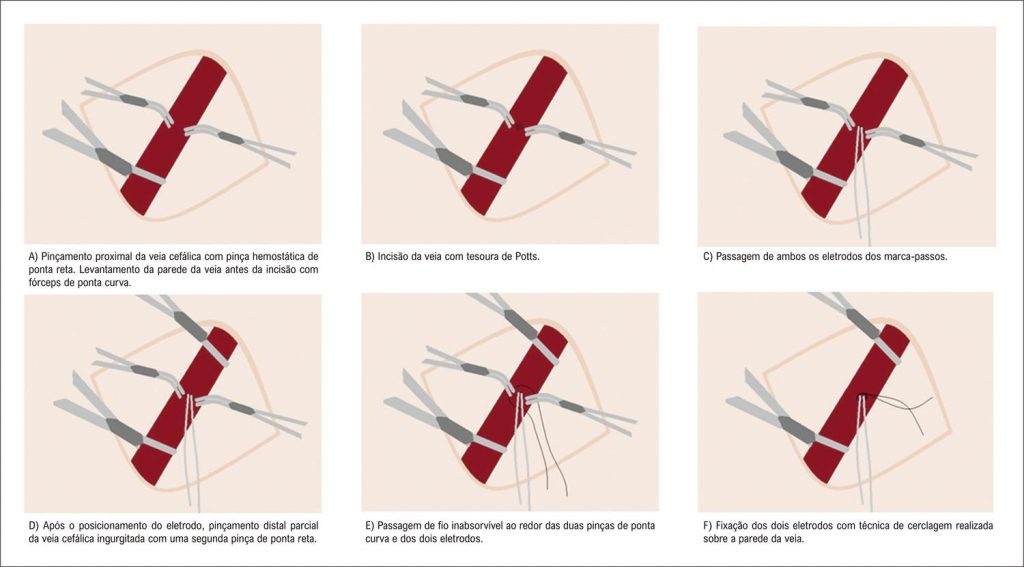 A) Pinçamento proximal da veia cefálica com pinça hemostática de ponta reta. Levantamento da parede da veia antes da incisão com fórceps de ponta curva.

B) Incisão da veia com tesoura de Potts.

C) Passagem de ambos os eletrodos dos marca-passos.

D) Após o posicionamento do eletrodo, pinçamento distal parcial da veia cefálica ingurgitada com uma segunda pinça de ponta reta.

E) Passagem de fio inabsorvível ao redor das duas pinças de ponta curva e dos dois eletrodos.

F) Fixação dos dois eletrodos com técnica de cerclagem realizada sobre a parede da veia.