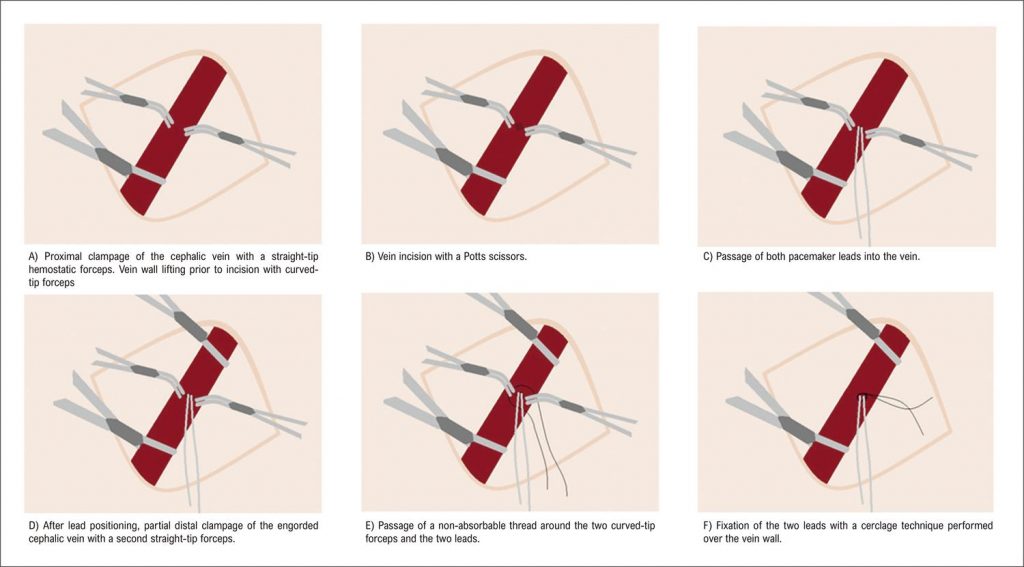 A) Proximal clampage of the cephalic vein with a straight-tip hemostatic forceps. Vein wall lifting prior to incision with curved-tip forceps

B) Vein incision with a Potts scissors.

C) Passage of both pacemaker leads into the vein.

D) After lead positioning, partial distal clampage of the engorded cephalic vein with a second straight-tip forceps.

E) Passage of a non-absorbable thread around the two curved-tip forceps and the two leads.

F) Fixation of the two leads with a cerclage technique performed over the vein wall.